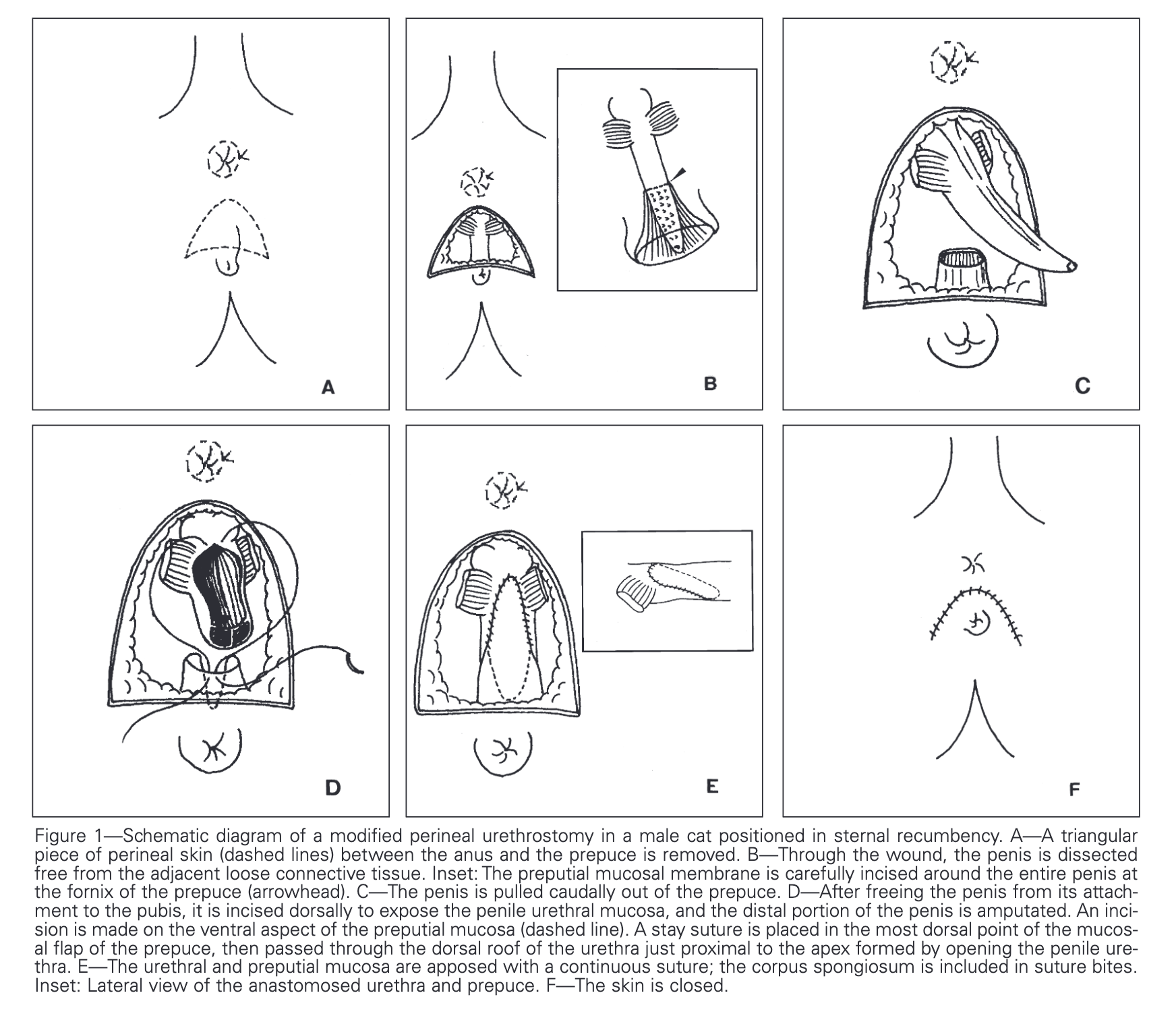 A

B

C

D

E

F

Figure 1—Schematic diagram of a modified perineal urethrostomy in a male cat positioned in sternal recumbency. A—A triangular piece of perineal skin (dashed lines) between the anus and the prepuce is removed. B—Through the wound, the penis is dissected free from the adjacent loose connective tissue. Inset: The preputial mucosal membrane is carefully incised around the entire penis at the fornix of the prepuce (arrowhead). C—The penis is pulled caudally out of the prepuce. D—After freeing the penis from its attachment to the pubis, it is incised dorsally to expose the penile urethral mucosa, and the distal portion of the penis is amputated. An incision is made on the ventral aspect of the preputial mucosa (dashed line). A stay suture is placed in the most dorsal point of the mucosal flap of the prepuce, then passed through the dorsal roof of the urethra just proximal to the apex formed by opening the penile urethra. E—The urethral and preputial mucosa are apposed with a continuous suture; the corpus spongiosum is included in suture bites. Inset: Lateral view of the anastomosed urethra and prepuce. F—The skin is closed.